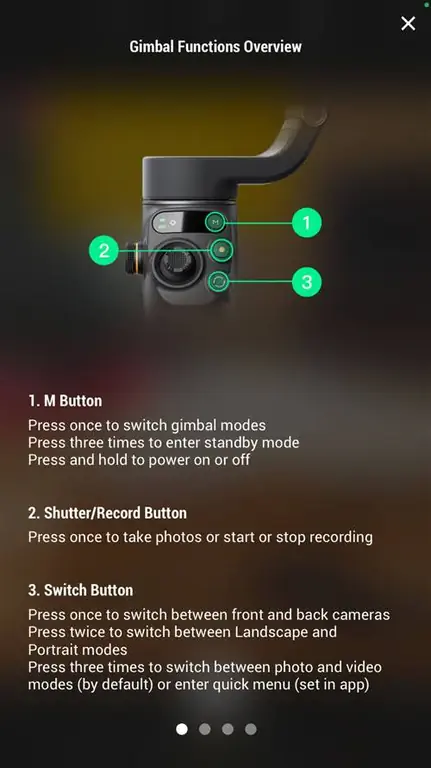 Gimbal Functions Overview

M

1

2

3

1. M Button

Press once to switch gimbal modes
Press three times to enter standby mode
Press and hold to power on or off

2. Shutter/Record Button

Press once to take photos or start or stop recording

3. Switch Button

Press once to switch between front and back cameras
Press twice to switch between Landscape and Portrait modes
Press three times to switch between photo and video modes (by default) or enter quick menu (set in app)