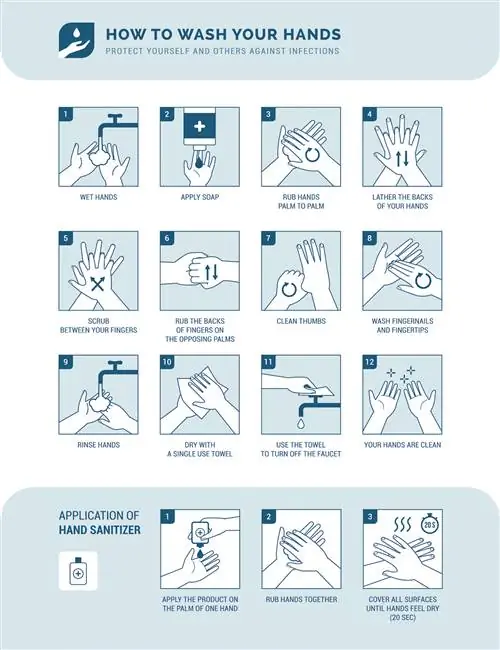 HOW TO WASH YOUR HANDS
PROTECT YOURSELF AND OTHERS AGAINST INFECTIONS

1
WET HANDS

2
APPLY SOAP

3
RUB HANDS PALM TO PALM

4
LATHER THE BACKS OF YOUR HANDS

5
SCRUB BETWEEN YOUR FINGERS

6
RUB THE BACKS OF FINGERS ON THE OPPOSING PALMS

7
CLEAN THUMBS

8
WASH FINGERNAILS AND FINGERTIPS

9
RINSE HANDS

10
DRY WITH A SINGLE USE TOWEL

11
USE THE TOWEL TO TURN OFF THE FAUCET

12
YOUR HANDS ARE CLEAN

APPLICATION OF
HAND SANITIZER

1
APPLY THE PRODUCT ON THE PALM OF ONE HAND

2
RUB HANDS TOGETHER

3
20 S
COVER ALL SURFACES UNTIL HANDS FEEL DRY (20 SEC)