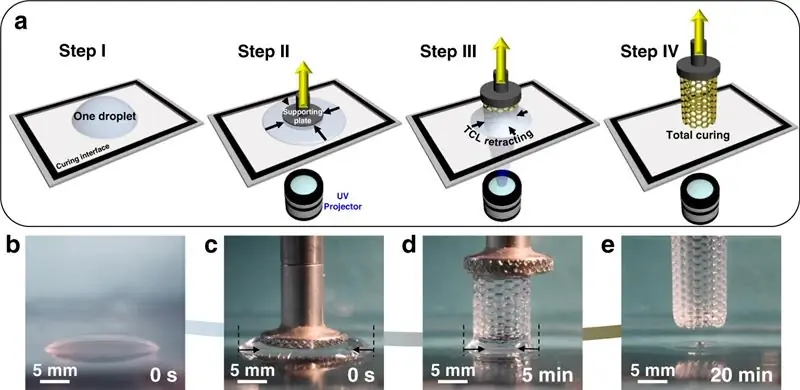 a

Step I

One droplet

Curing interface

Step II

Supporting plate

UV Projector

Step III

TCL retracting

Step IV

Total curing

b

5 mm

0 s

c

5 mm

0 s

d

5 mm

5 min

e

5 mm

20 min