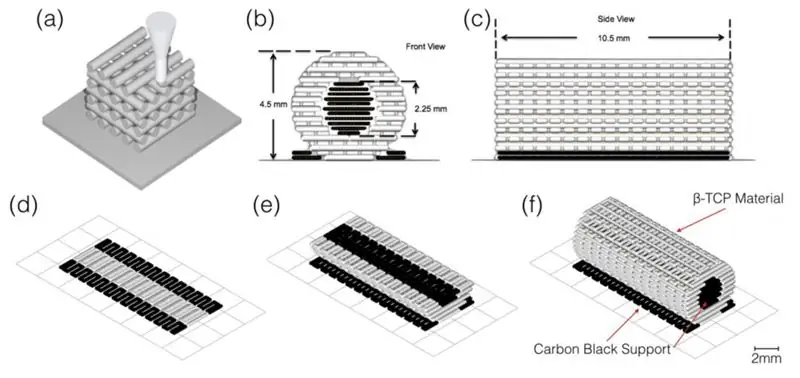 (a)

(b)

Front View

4.5 mm

2.25 mm

(c)

Side View

10.5 mm

(d)

(e)

(f)

β-TCP Material

Carbon Black Support

2mm