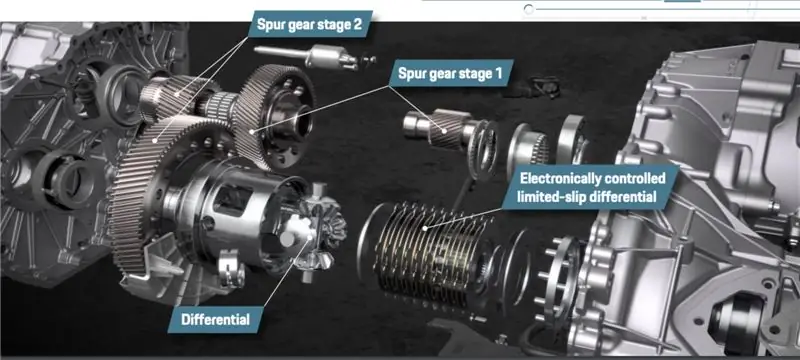 Spur gear stage 2

Spur gear stage 1

Electronically controlled limited-slip differential

Differential